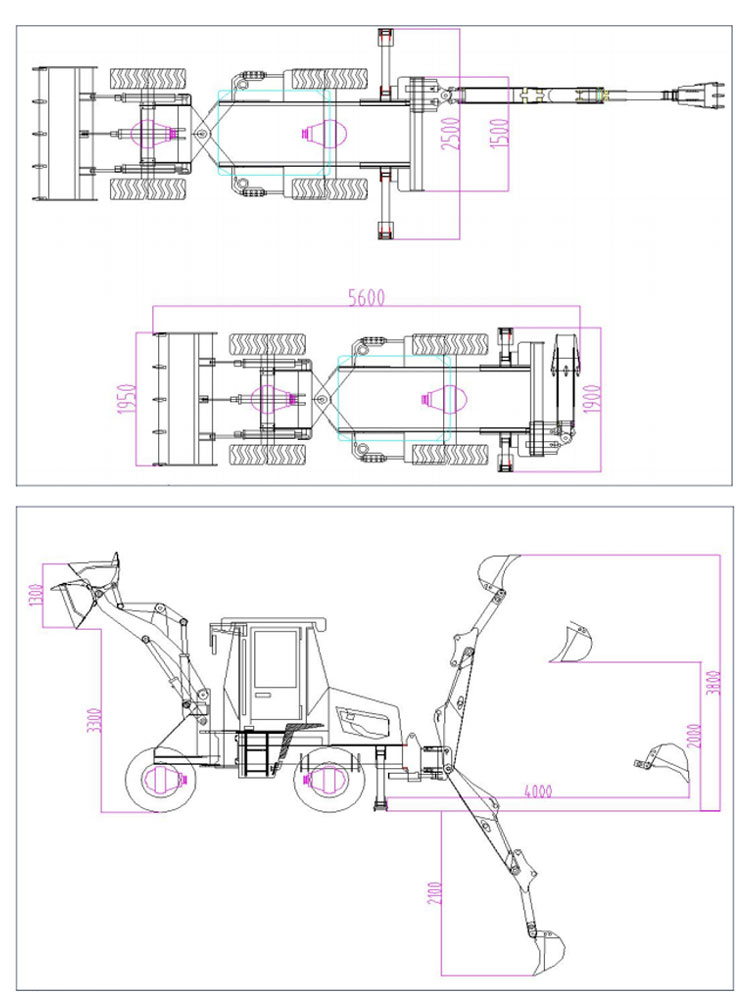 2500
1500
5600
1950
1900
1300
3300
3800
2000
4000
2100